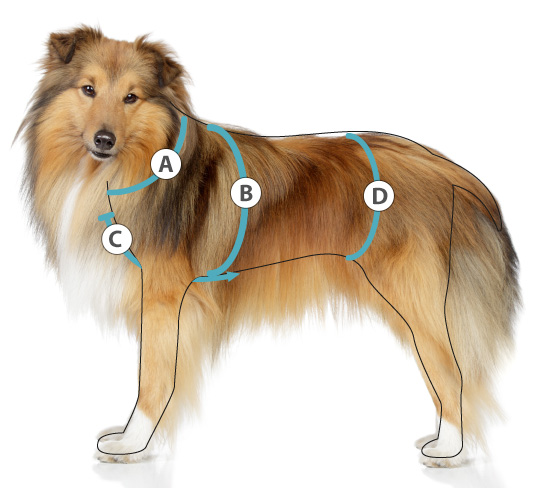 A
B
C
D